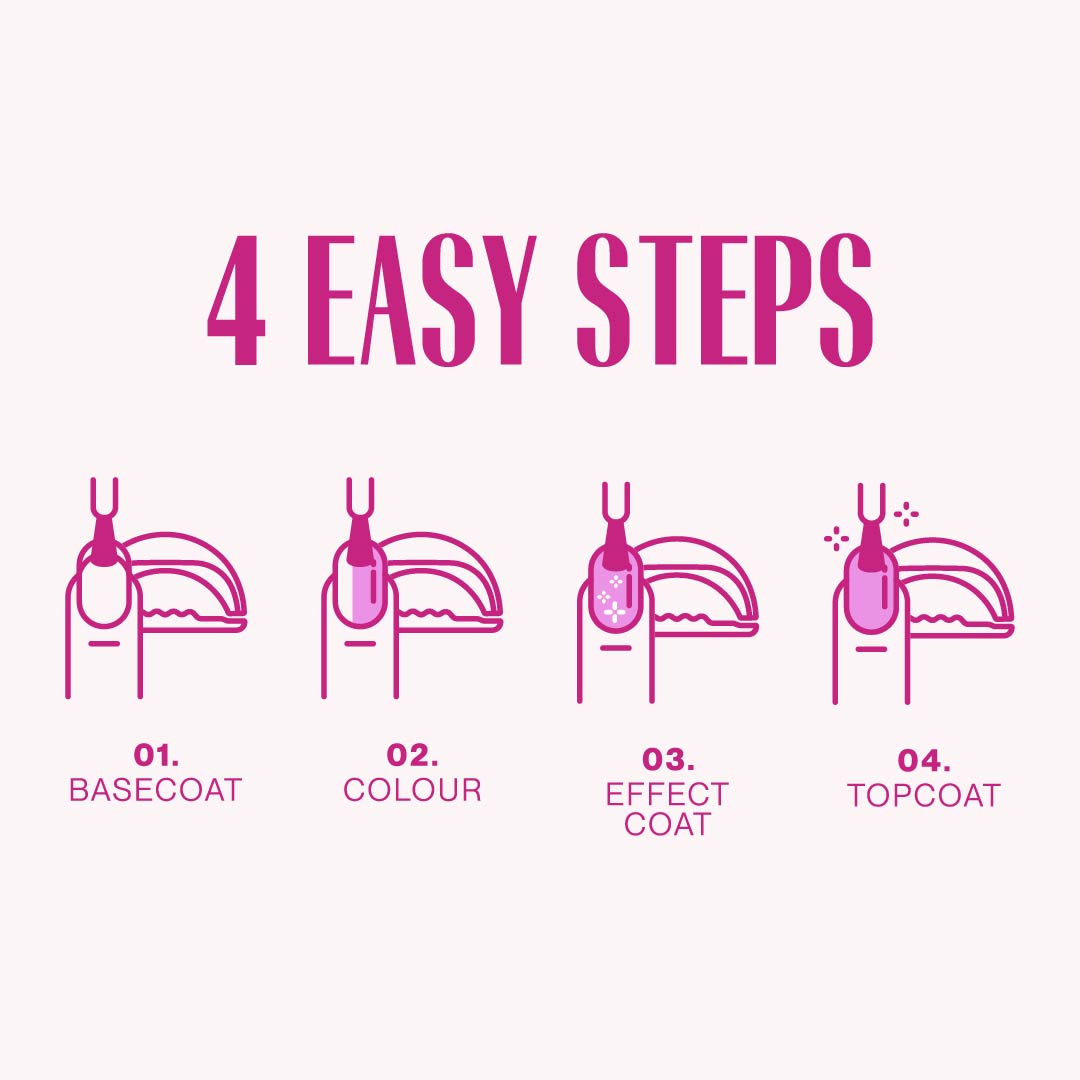 4 EASY STEPS

01.
BASECOAT

02.
COLOUR

03.
EFFECT COAT

04.
TOPCOAT